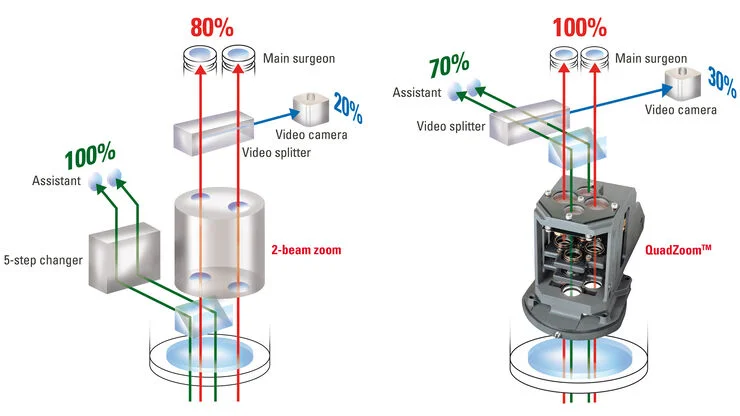 80%

Main surgeon

20%

Video camera

Video splitter

100%

Assistant

5-step changer

2-beam zoom

100%

Main surgeon

70%

Assistant

30%

Video camera

Video splitter

QuadZoom™